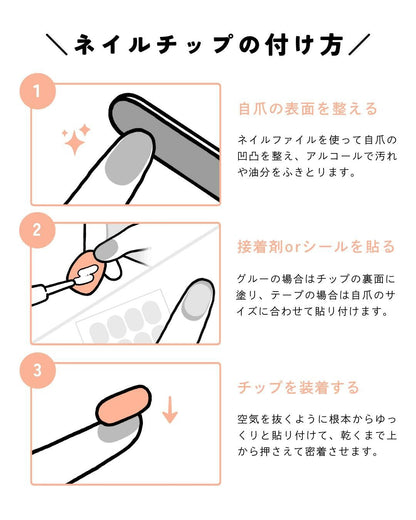 ＼ネイルチップの付け方／

1

自爪の表面を整える

ネイルファイルを使って自爪の凹凸を整え、アルコールで汚れや油分をふきとります。

2

接着剤orシールを貼る

グルーの場合はチップの裏面に塗り、テープの場合は自爪のサイズに合わせて貼り付けます。

3

チップを装着する

空気を抜くように根本からゆっくりと貼り付けて、乾くまで上から押さえて密着させます。