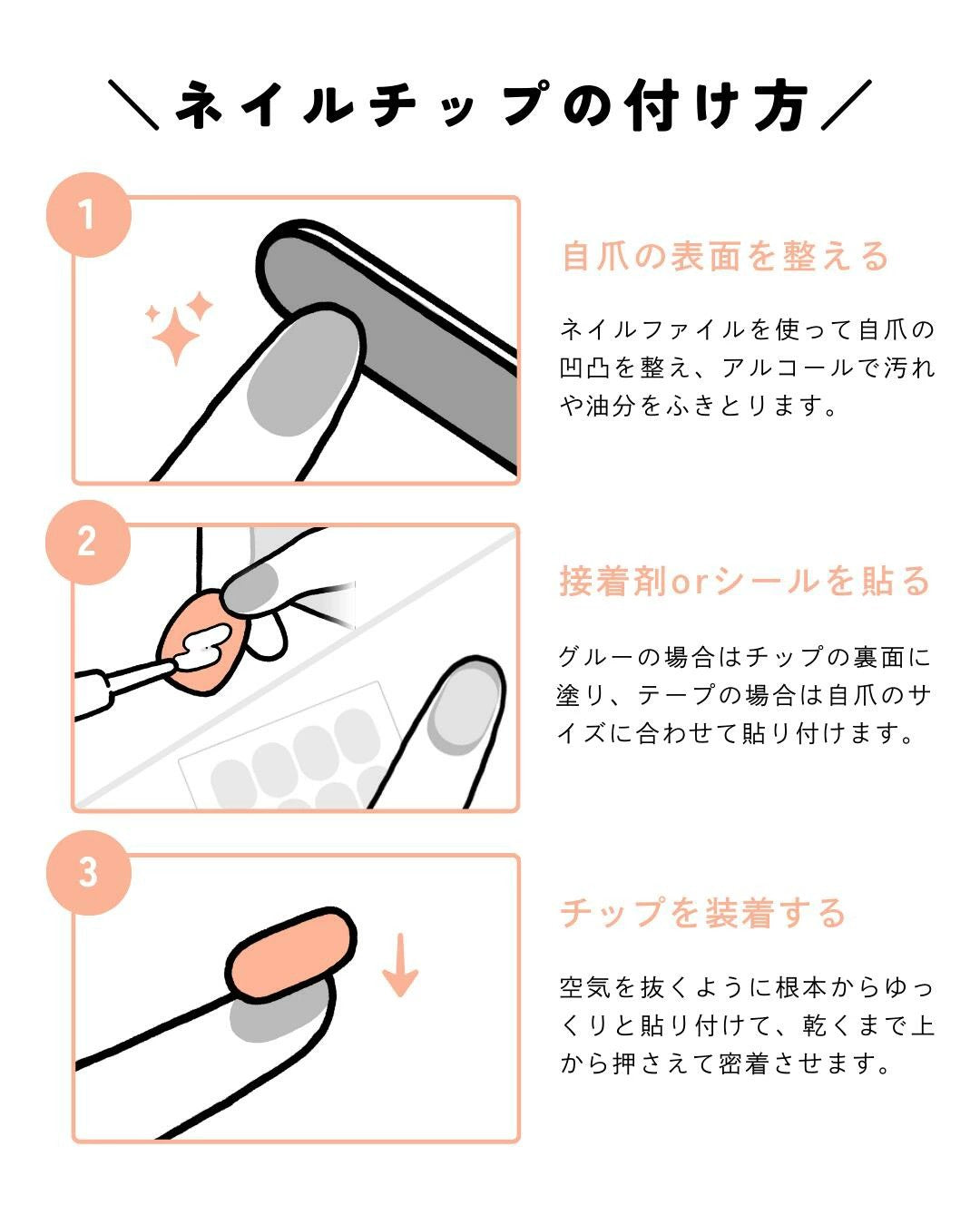 ＼ネイルチップの付け方／

1

自爪の表面を整える

ネイルファイルを使って自爪の凹凸を整え、アルコールで汚れや油分をふきとります。

2

接着剤orシールを貼る

グルーの場合はチップの裏面に塗り、テープの場合は自爪のサイズに合わせて貼り付けます。

3

チップを装着する

空気を抜くように根本からゆっくりと貼り付けて、乾くまで上から押さえて密着させます。