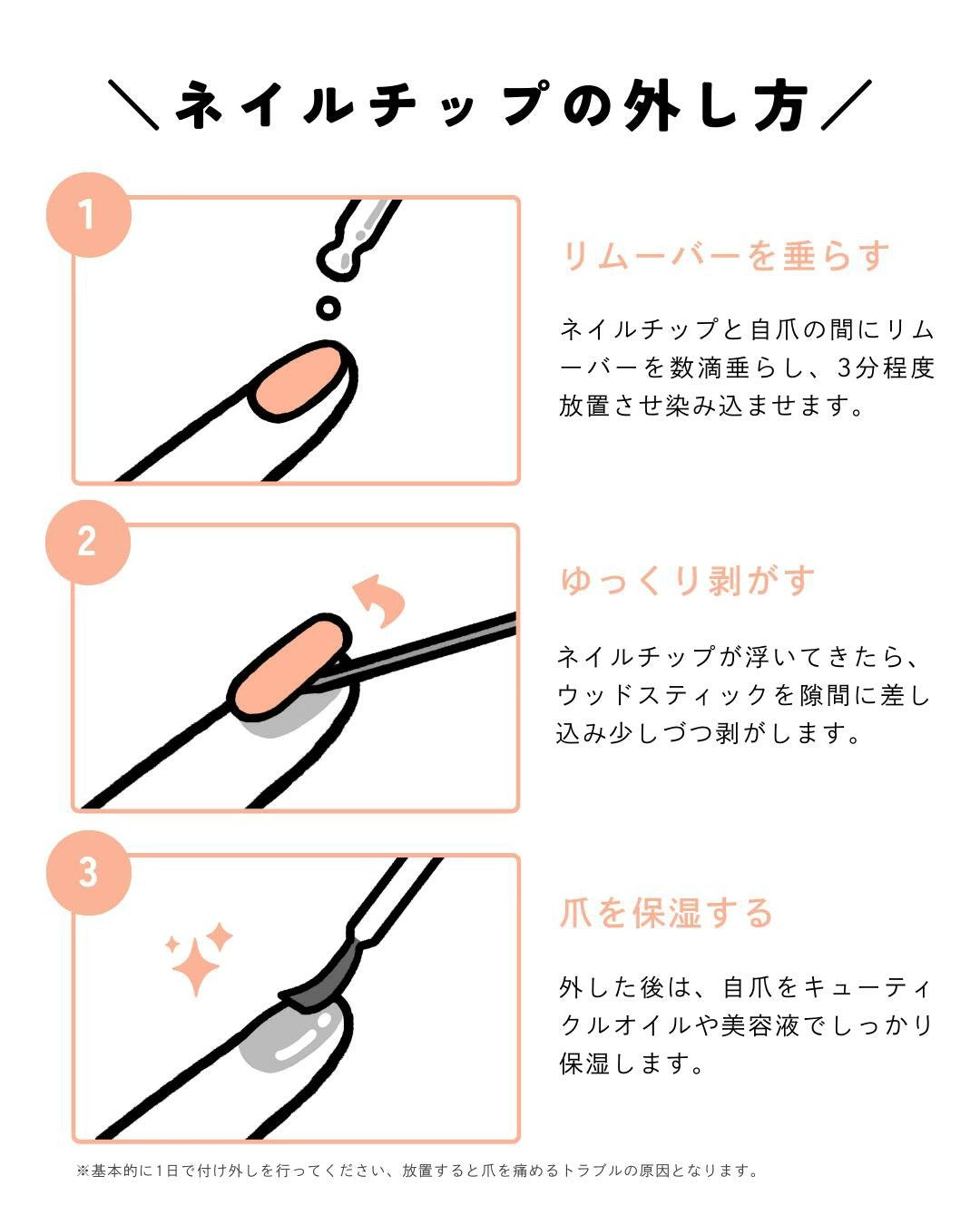 ＼ネイルチップの外し方／

1

リムーバーを垂らす

ネイルチップと自爪の間にリムーバーを数滴垂らし、3分程度放置させ染み込ませます。

2

ゆっくり剥がす

ネイルチップが浮いてきたら、ウッドスティックを隙間に差し込み少しづつ剥がします。

3

爪を保湿する

外した後は、自爪をキューティクルオイルや美容液でしっかり保湿します。

※基本的に1日で付け外しを行ってください、放置すると爪を痛めるトラブルの原因となります。