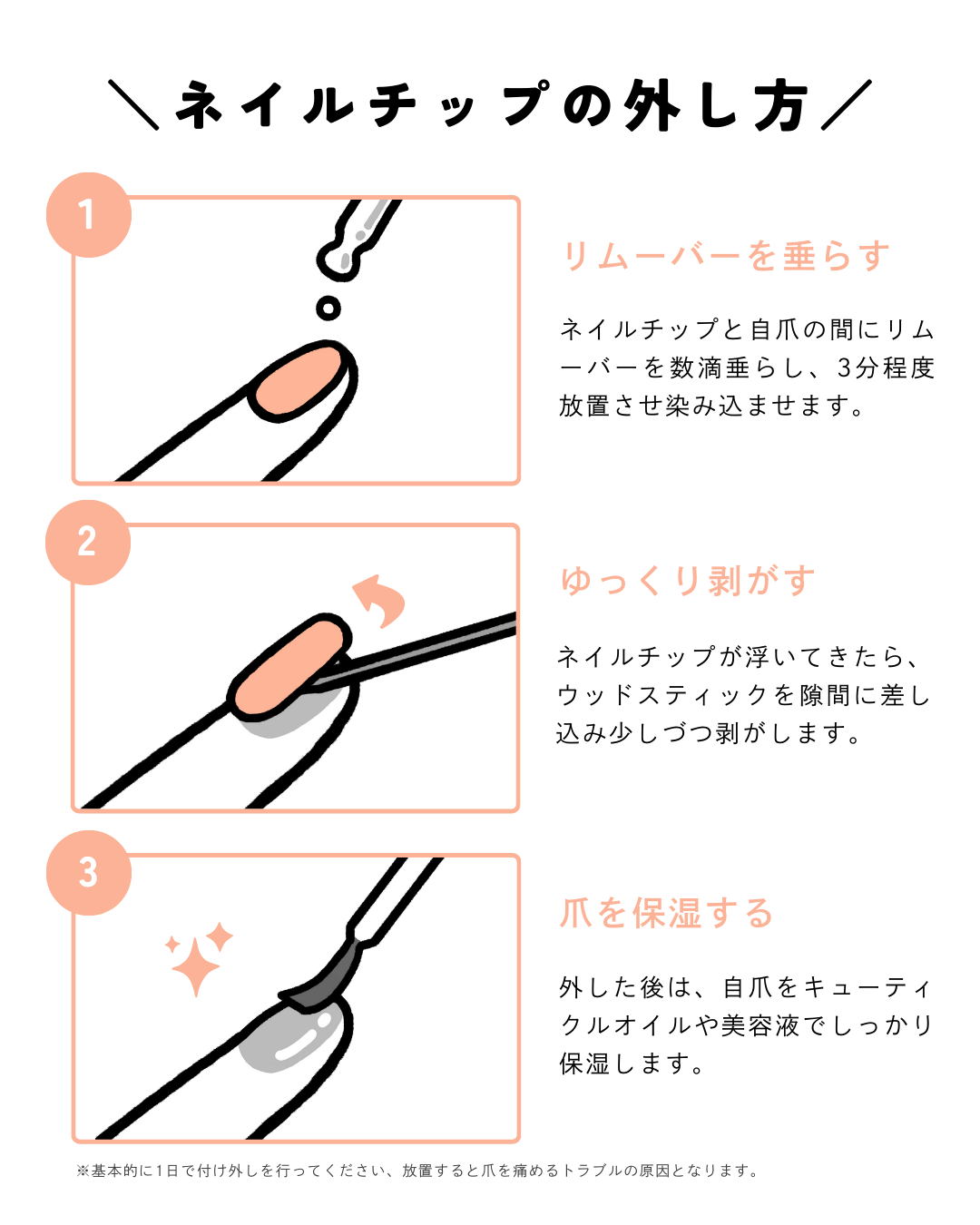 ＼ネイルチップの外し方／

1

リムーバーを垂らす

ネイルチップと自爪の間にリムーバーを数滴垂らし、3分程度放置させ染み込ませます。

2

ゆっくり剥がす

ネイルチップが浮いてきたら、ウッドスティックを隙間に差し込み少しづつ剥がします。

3

爪を保湿する

外した後は、自爪をキューティクルオイルや美容液でしっかり保湿します。

※基本的に1日で付け外しを行ってください、放置すると爪を痛めるトラブルの原因となります。